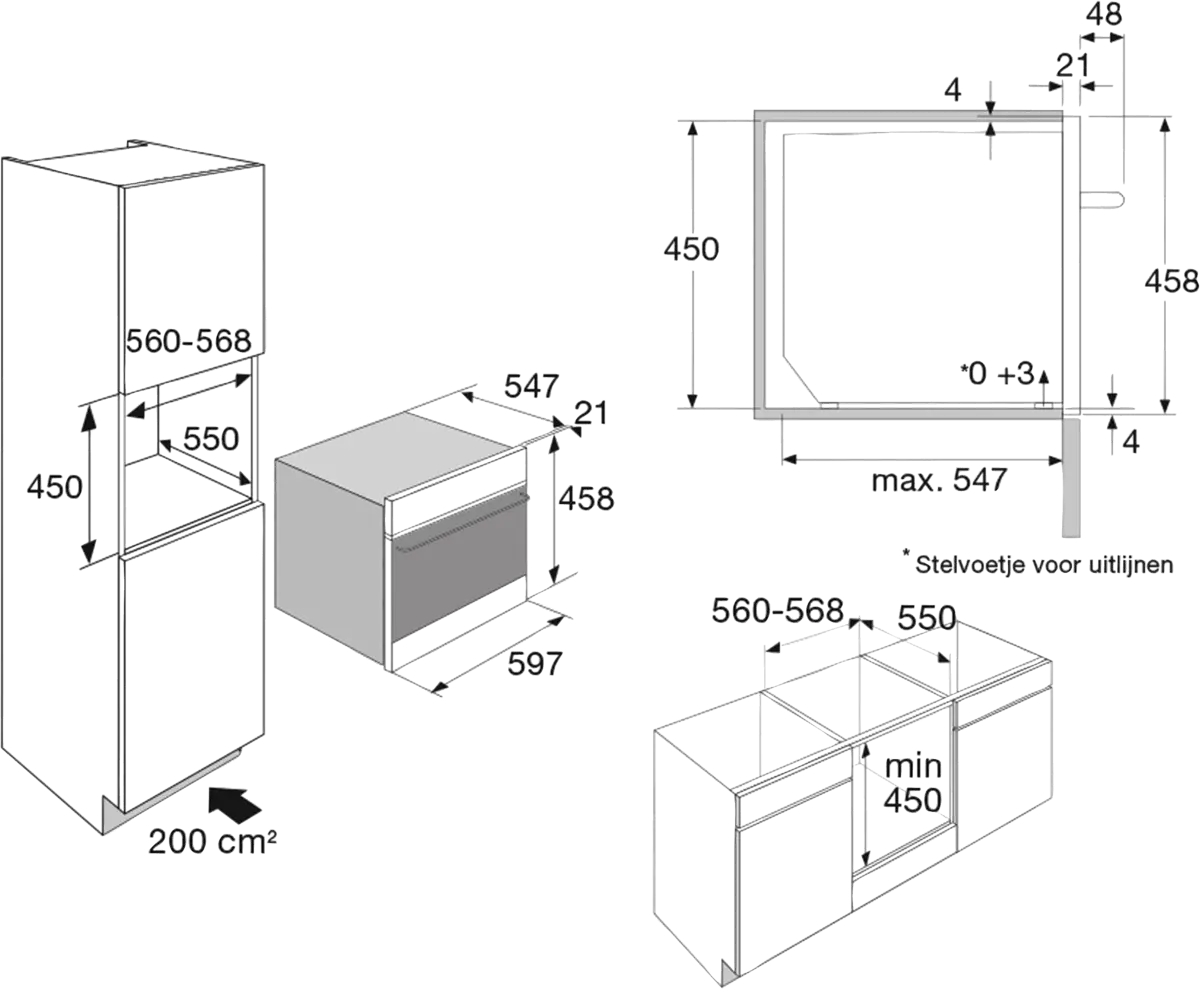 560-568
550
450
200 cm²
547
21
458
597
48
21
4
450
458
*0 +3
4
max. 547
* Stelvoetje voor uitlijnen
560-568
550
min 450