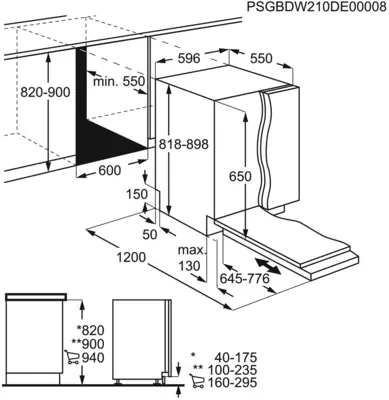 PSGBDW210DE00008

596
550
820-900
min. 550
818-898
600
650
150
50
1200
max. 130
645-776

*820
**900
940

* 40-175
** 100-235
160-295