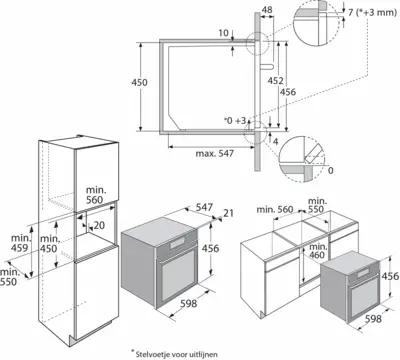 48
7 (*+3 mm)
10
450
452
456
*0 +3
4
max. 547
0
min. 560
20
min. 459
min. 450
min. 550
547
21
456
598
min. 560
min. 550
min. 460
456
598
* Stelvoetje voor uitlijnen